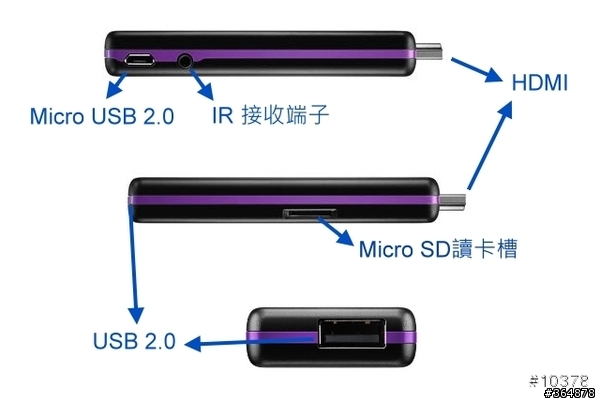 HDMI

Micro USB 2.0

IR 接收端子

Micro SD讀卡槽

USB 2.0

#10378
#364878