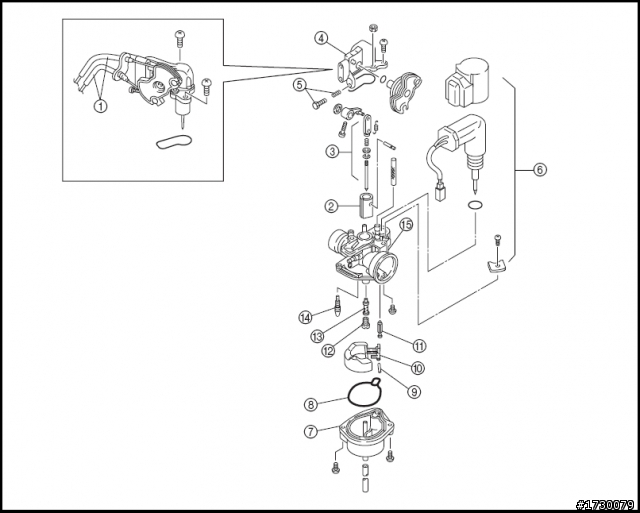 1
4
5
3
2
6
15
14
13
12
11
10
9
8
7
#1730079