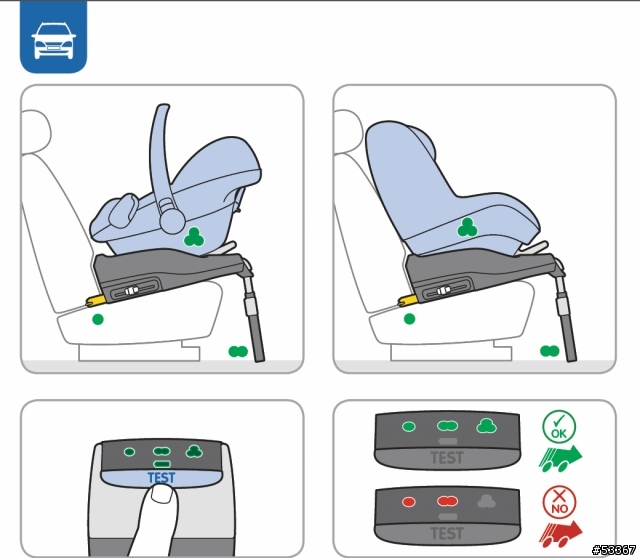 TEST

TEST

OK

TEST

NO

#53367