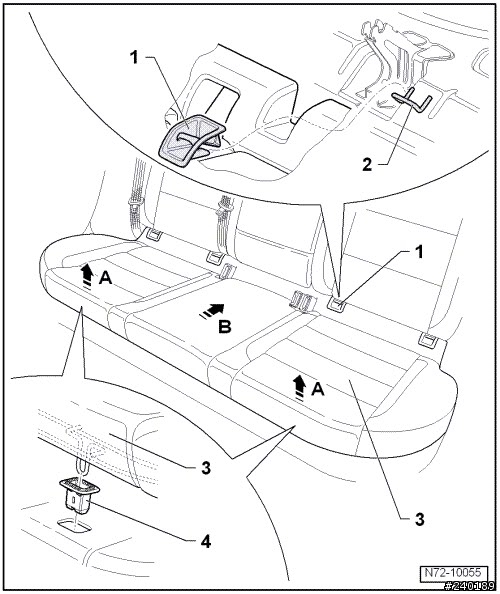 1
2
1
A
B
A
3
3
4
N72-10055
#240189