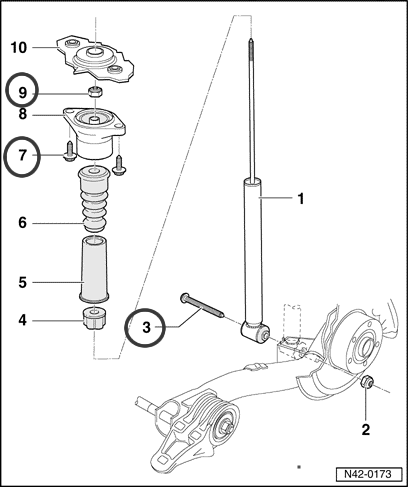 10
9
8
7
6
5
4
3
1
2
N42-0173