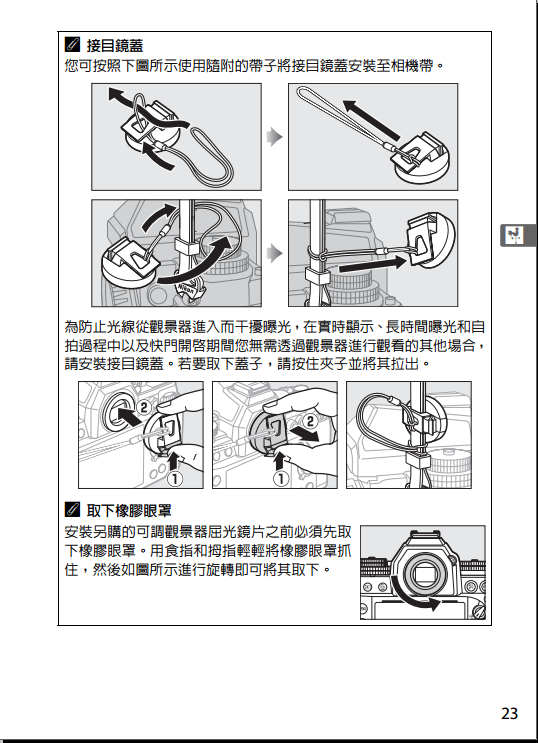 接目鏡蓋

您可按照下圖所示使用隨附的帶子將接目鏡蓋安裝至相機帶。

Nikon

為防止光線從觀景器進入而干擾曝光，在實時顯示、長時間曝光和自拍過程中以及快門開啓期間您無需透過觀景器進行觀看的其他場合，請安裝接目鏡蓋。若要取下蓋子，請按住夾子並將其拉出。

②
①
②
①

取下橡膠眼罩

安裝另購的可調觀景器屈光鏡片之前必須先取下橡膠眼罩。用食指和拇指輕輕將橡膠眼罩抓住，然後如圖所示進行旋轉即可將其取下。

23