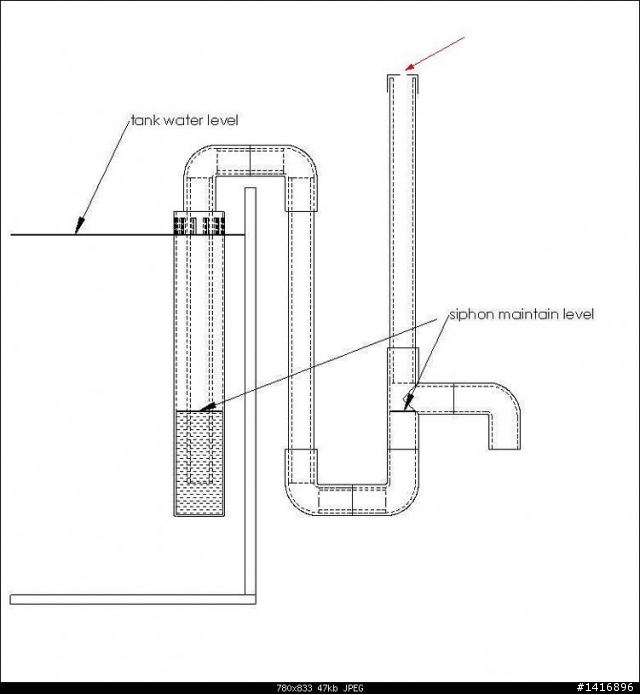 tank water level

siphon maintain level

780x833 47kb JPEG

#1416896