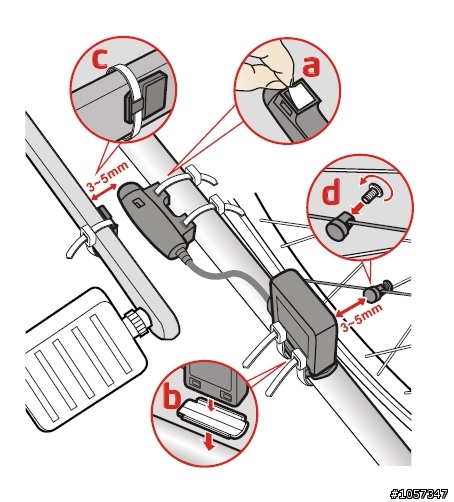 c
a
3~5mm
d
3~5mm
b
#1057347