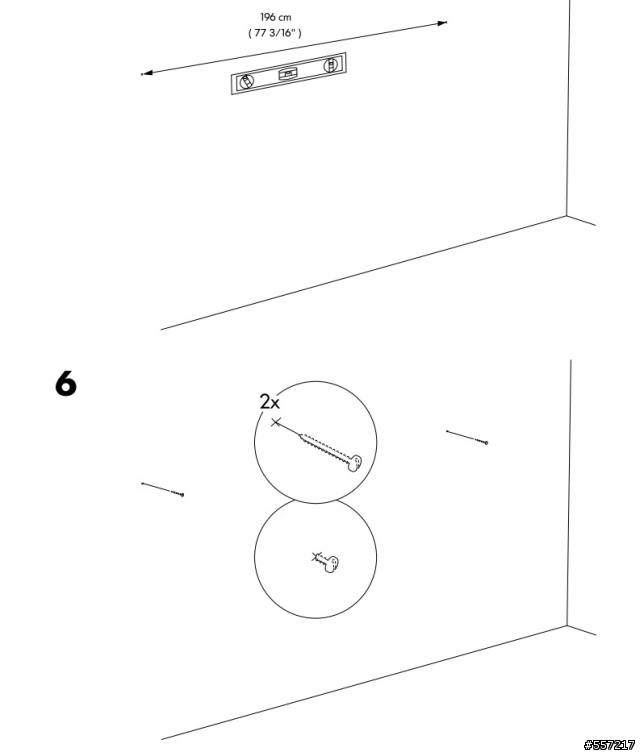 196 cm
( 77 3/16" )

6

2x

#557217