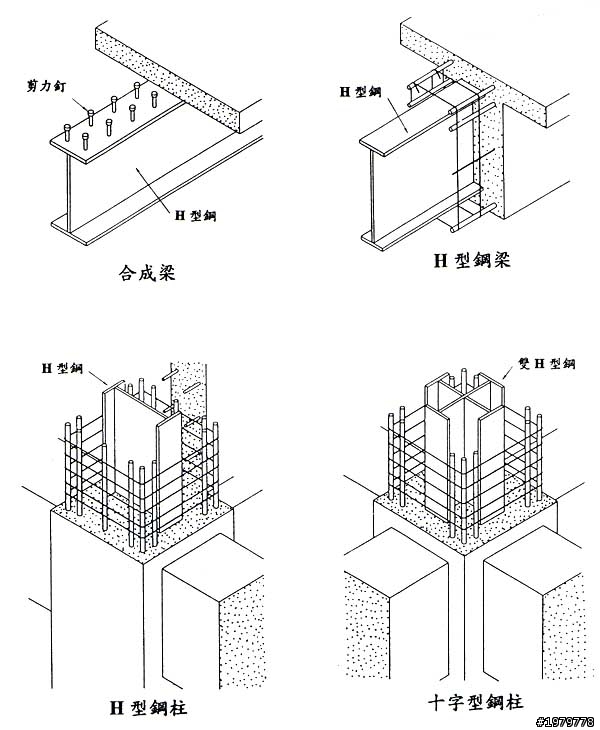 剪力釘

H 型鋼

合成梁

H 型鋼

H 型鋼梁

H 型鋼

H 型鋼柱

雙 H 型鋼

十字型鋼柱

#1979778