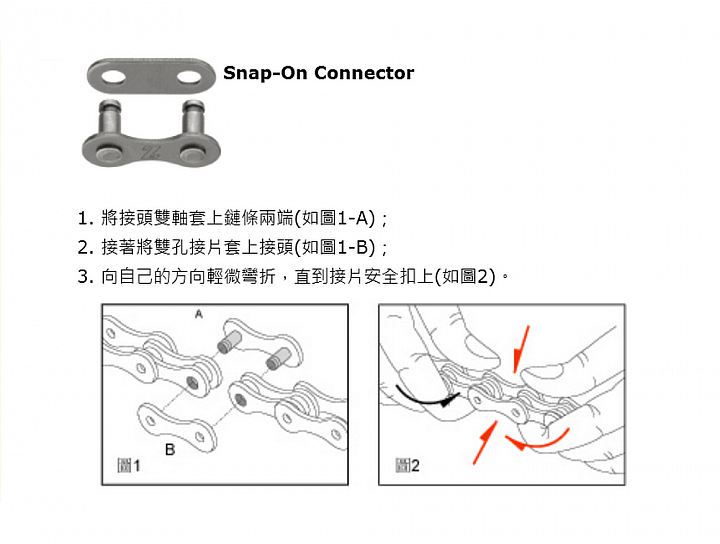 Snap-On Connector

1. 將接頭雙軸套上鏈條兩端(如圖1-A)；
2. 接著將雙孔接片套上接頭(如圖1-B)；
3. 向自己的方向輕微彎折，直到接片安全扣上(如圖2)。

A

B

圖1

圖2