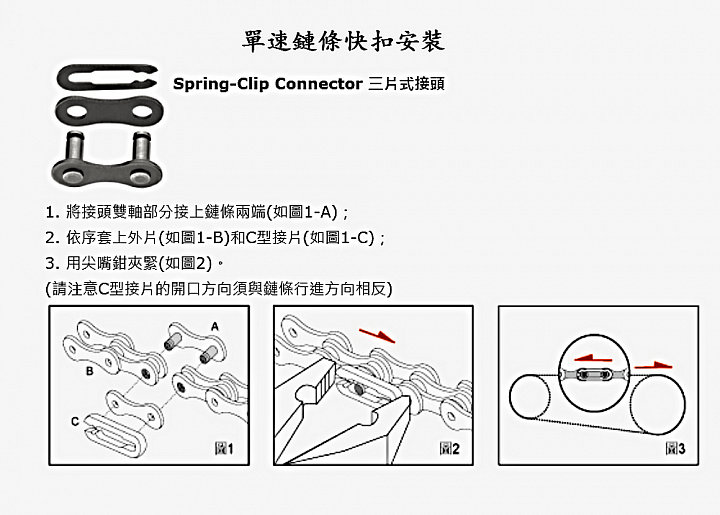 單速鏈條快扣安裝

Spring-Clip Connector 三片式接頭

1. 將接頭雙軸部分接上鏈條兩端(如圖1-A)；
2. 依序套上外片(如圖1-B)和C型接片(如圖1-C)；
3. 用尖嘴鉗夾緊(如圖2)。
(請注意C型接片的開口方向須與鏈條行進方向相反)

A
B
C
圖1

圖2

圖3