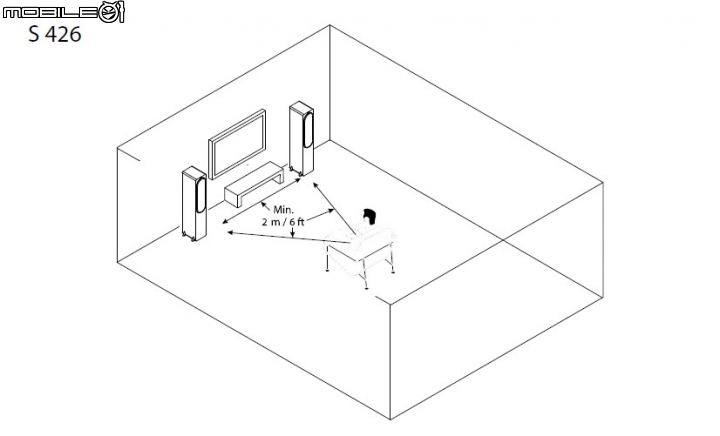 MOBILE01
S 426

Min.
2 m / 6 ft