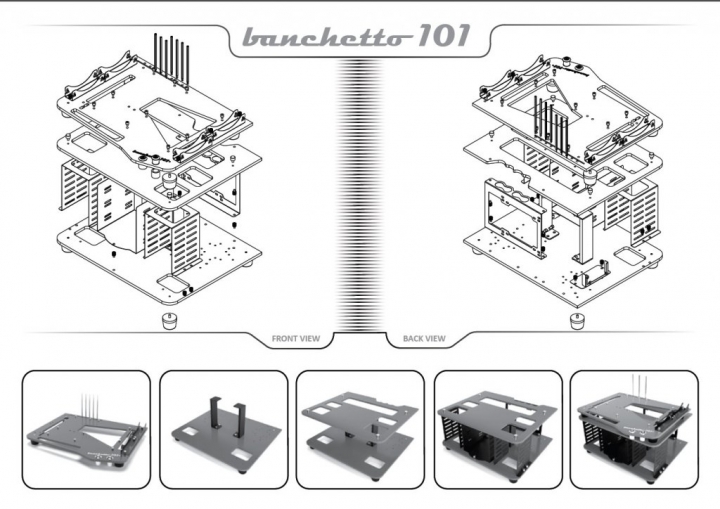 banchetto 101

FRONT VIEW

BACK VIEW