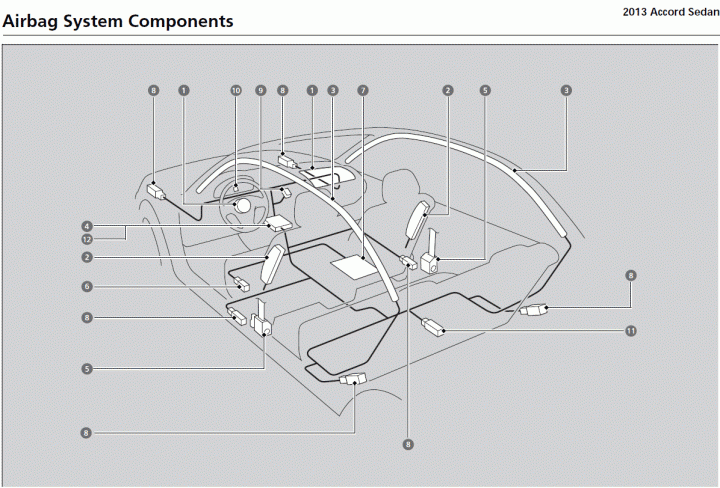 Airbag System Components

2013 Accord Sedan

8
1
10
9
8
1
3
7
2
5
3
4
12
2
6
8
5
8
8
11
8