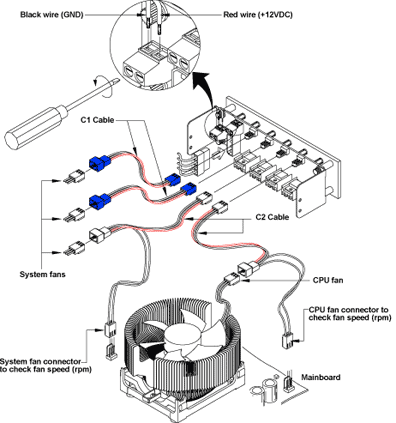 Black wire (GND)

Red wire (+12VDC)

C1 Cable

C2 Cable

System fans

CPU fan

CPU fan connector to check fan speed (rpm)

System fan connector to check fan speed (rpm)

Mainboard