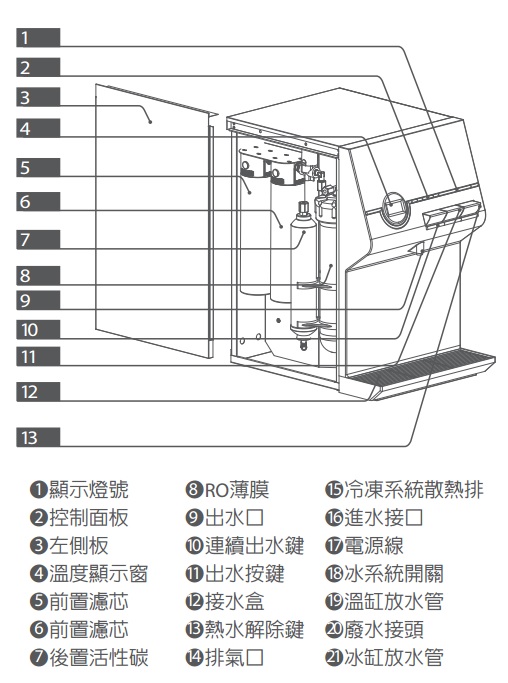 1
2
3
4
5
6
7
8
9
10
11
12
13

❶顯示燈號
❷控制面板
❸左側板
❹溫度顯示窗
❺前置濾芯
❻前置濾芯
❼後置活性碳

❽RO薄膜
❾出水口
❿連續出水鍵
⓫出水按鍵
⓬接水盒
⓭熱水解除鍵
⓮排氣口

⓯冷凍系統散熱排
⓰進水接口
⓱電源線
⓲冰系統開關
⓳溫缸放水管
⓴廢水接頭
㉑冰缸放水管