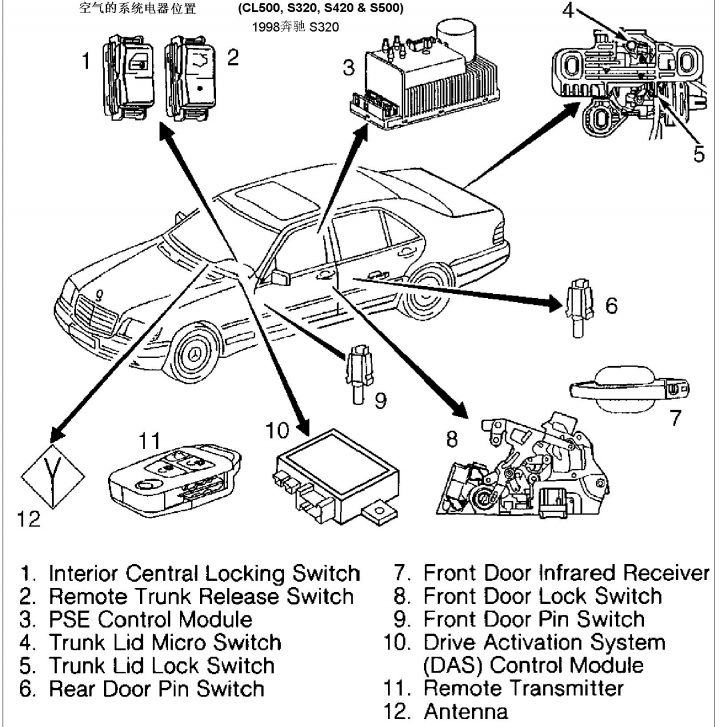 空气的系统电器位置 (CL500, S320, S420 & S500)
1998奔驰 S320

1
2
3
4
5
6
7
8
9
10
11
12

1. Interior Central Locking Switch
2. Remote Trunk Release Switch
3. PSE Control Module
4. Trunk Lid Micro Switch
5. Trunk Lid Lock Switch
6. Rear Door Pin Switch

7. Front Door Infrared Receiver
8. Front Door Lock Switch
9. Front Door Pin Switch
10. Drive Activation System (DAS) Control Module
11. Remote Transmitter
12. Antenna