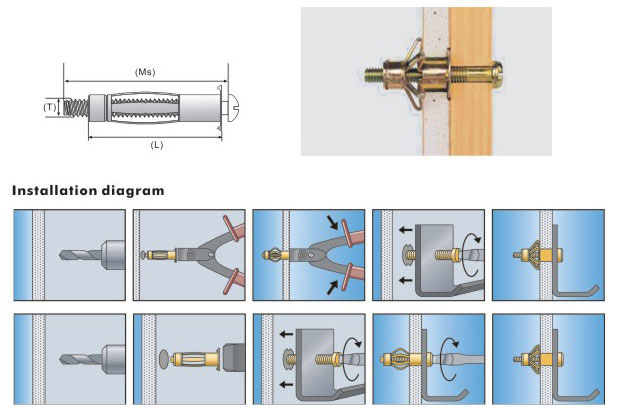 (Ms)
(T)
(L)

Installation diagram