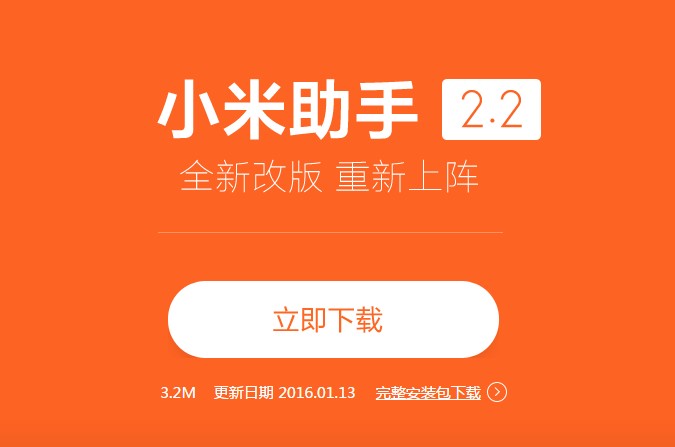 小米助手 2.2

全新改版 重新上阵

立即下载

3.2M 更新日期 2016.01.13 完整安装包下载