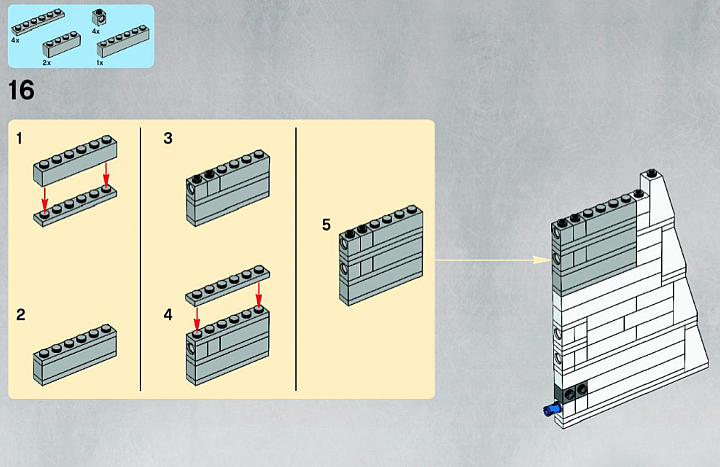 4x
4x
2x
1x

16

1

2

3

4

5