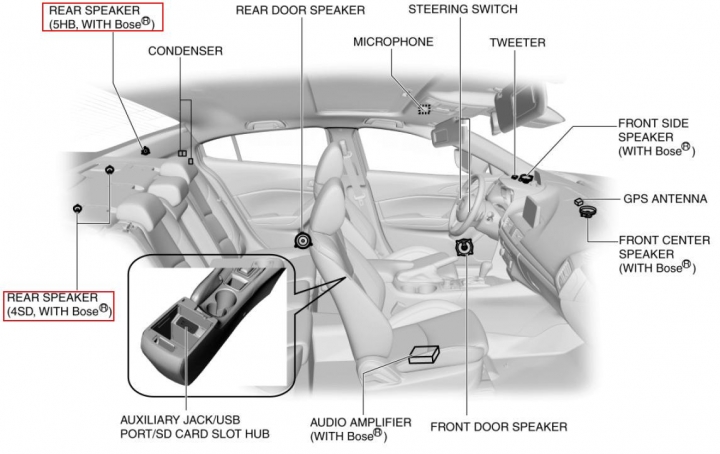 REAR SPEAKER
(5HB, WITH Bose®)

CONDENSER

REAR DOOR SPEAKER

STEERING SWITCH

MICROPHONE

TWEETER

FRONT SIDE
SPEAKER
(WITH Bose®)

GPS ANTENNA

FRONT CENTER
SPEAKER
(WITH Bose®)

REAR SPEAKER
(4SD, WITH Bose®)

AUXILIARY JACK/USB
PORT/SD CARD SLOT HUB

AUDIO AMPLIFIER
(WITH Bose®)

FRONT DOOR SPEAKER