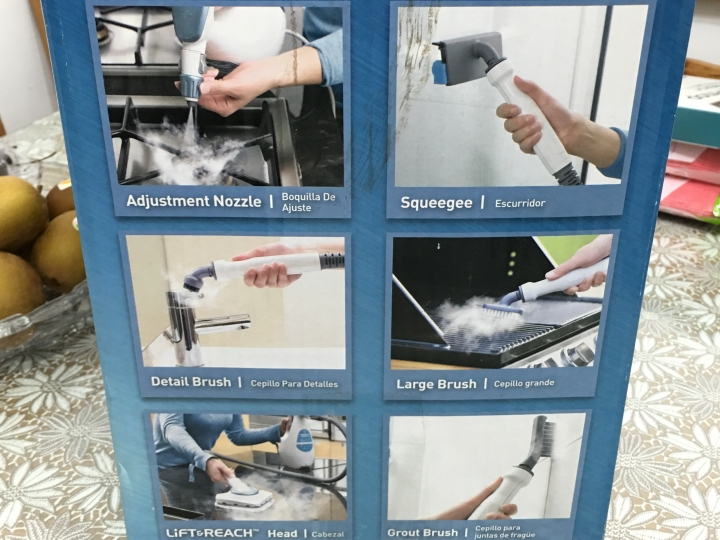 Adjustment Nozzle | Boquilla De Ajuste

Squeegee | Escurridor

Detail Brush | Cepillo Para Detalles

Large Brush | Cepillo grande

LIFT&REACH™ Head | Cabezal

Grout Brush | Cepillo para juntas de fragüe