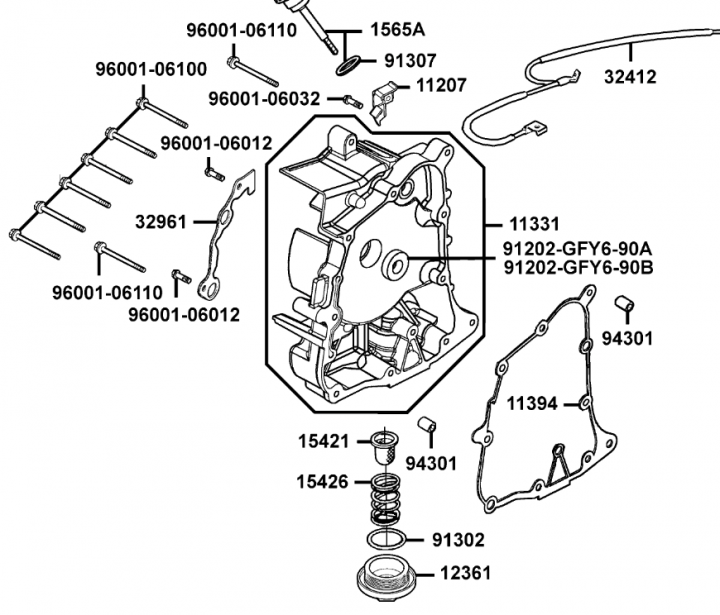 96001-06110
1565A
91307
32412
96001-06100
96001-06032
11207
96001-06012
32961
11331
91202-GFY6-90A
91202-GFY6-90B
96001-06110
96001-06012
94301
11394
15421
94301
15426
91302
12361