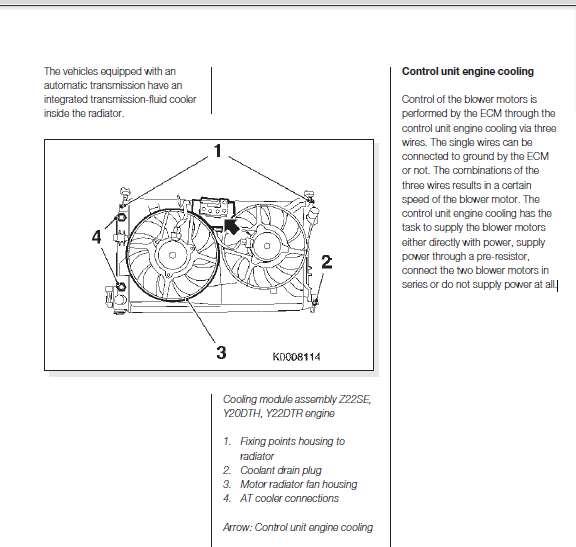 The vehicles equipped with an automatic transmission have an integrated transmission-fluid cooler inside the radiator.

1

4

2

3

K0008114

Cooling module assembly Z22SE, Y20DTH, Y22DTR engine

1. Fixing points housing to radiator
2. Coolant drain plug
3. Motor radiator fan housing
4. AT cooler connections

Arrow: Control unit engine cooling

**Control unit engine cooling**

Control of the blower motors is performed by the ECM through the control unit engine cooling via three wires. The single wires can be connected to ground by the ECM or not. The combinations of the three wires results in a certain speed of the blower motor. The control unit engine cooling has the task to supply the blower motors either directly with power, supply power through a pre-resistor, connect the two blower motors in series or do not supply power at all.