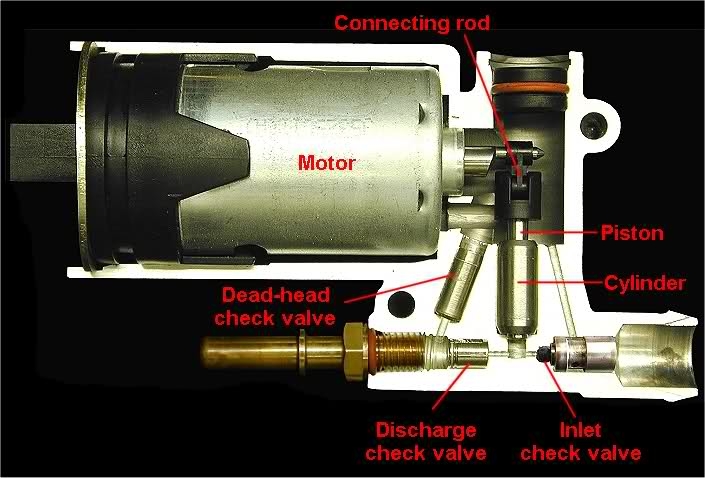 Connecting rod

Motor

Piston

Cylinder

Dead-head check valve

Discharge check valve

Inlet check valve