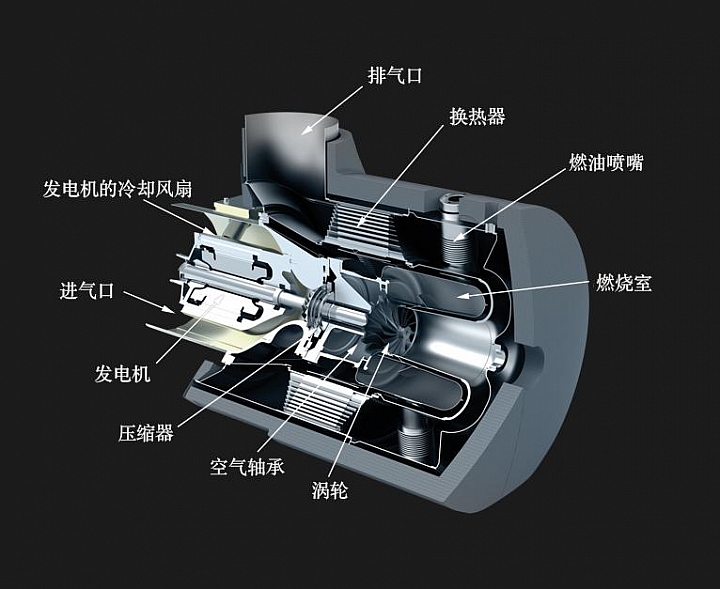 排气口
换热器
燃油喷嘴
发电机的冷却风扇
燃烧室
进气口
发电机
压缩器
空气轴承
涡轮