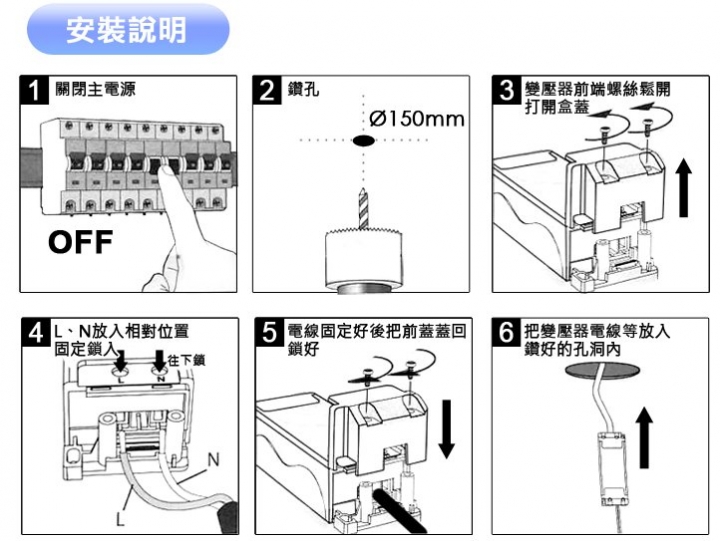 安裝說明

1 關閉主電源

OFF

2 鑽孔

Ø150mm

3 變壓器前端螺絲鬆開打開盒蓋

4 L、N放入相對位置固定鎖入

往下鎖

L N

N

L

5 電線固定好後把前蓋蓋回鎖好

6 把變壓器電線等放入鑽好的孔洞內