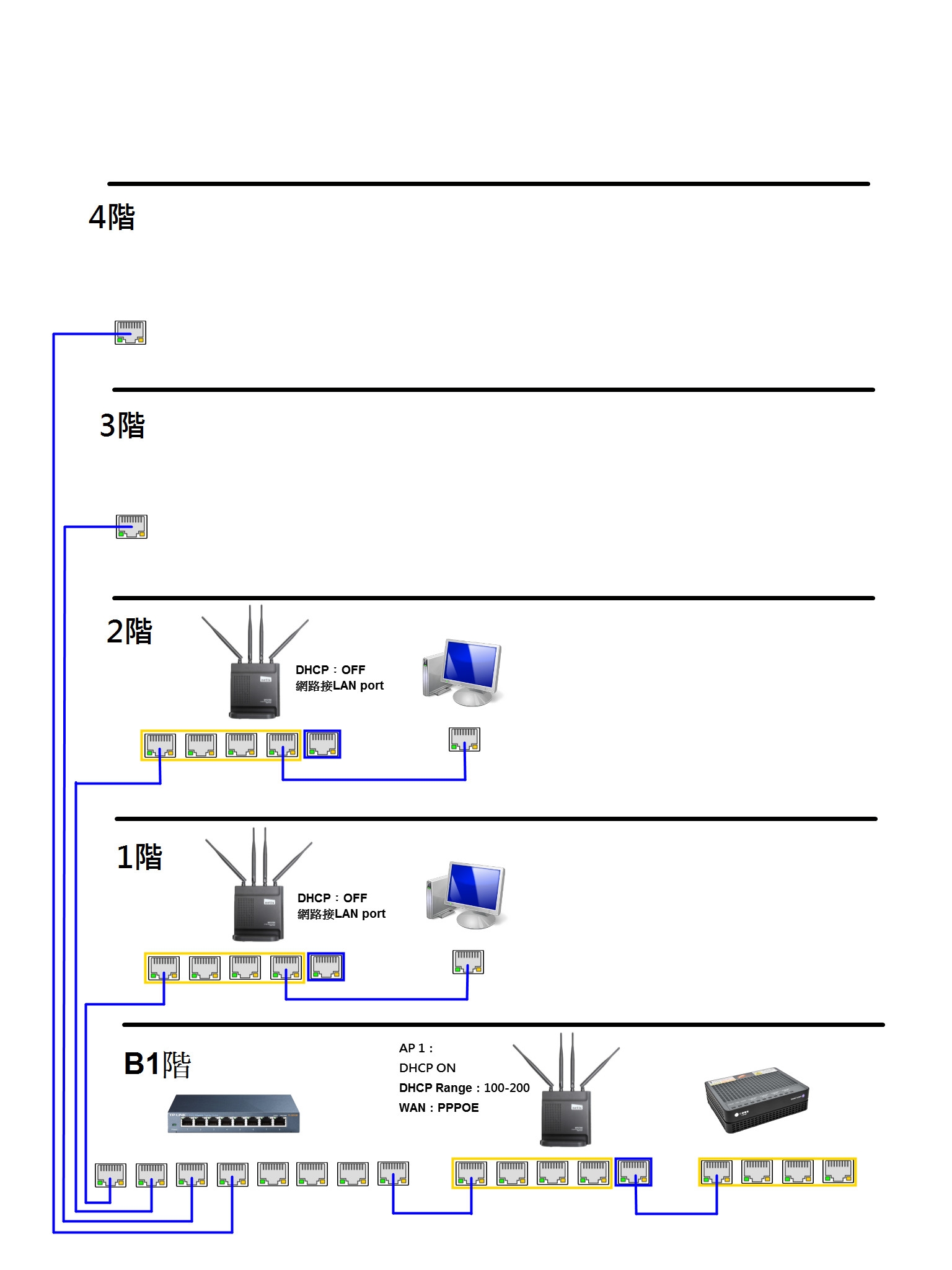 4階

3階

2階

DHCP：OFF
網路接LAN port

1階

DHCP：OFF
網路接LAN port

B1階

AP 1：
DHCP ON
DHCP Range：100-200
WAN：PPPOE