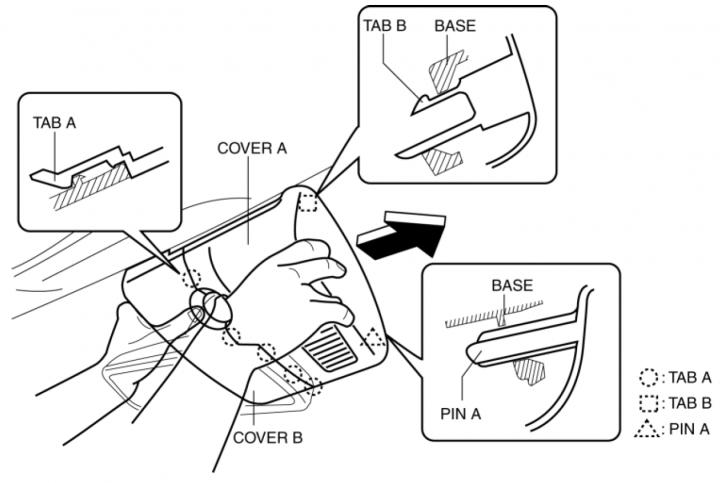 TAB B
BASE
TAB A
COVER A
BASE
PIN A
COVER B
: TAB A
: TAB B
: PIN A