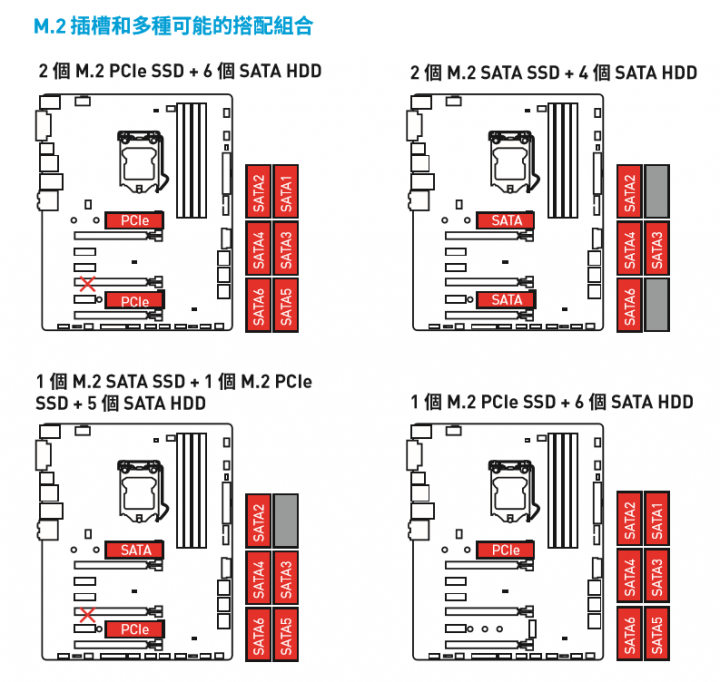 M.2 插槽和多種可能的搭配組合

2 個 M.2 PCIe SSD + 6 個 SATA HDD

PCIe
PCIe
SATA2
SATA1
SATA4
SATA3
SATA6
SATA5

2 個 M.2 SATA SSD + 4 個 SATA HDD

SATA
SATA
SATA2
SATA4
SATA3
SATA6

1 個 M.2 SATA SSD + 1 個 M.2 PCIe SSD + 5 個 SATA HDD

SATA
PCIe
SATA2
SATA4
SATA3
SATA6
SATA5

1 個 M.2 PCIe SSD + 6 個 SATA HDD

PCIe
SATA2
SATA1
SATA4
SATA3
SATA6
SATA5