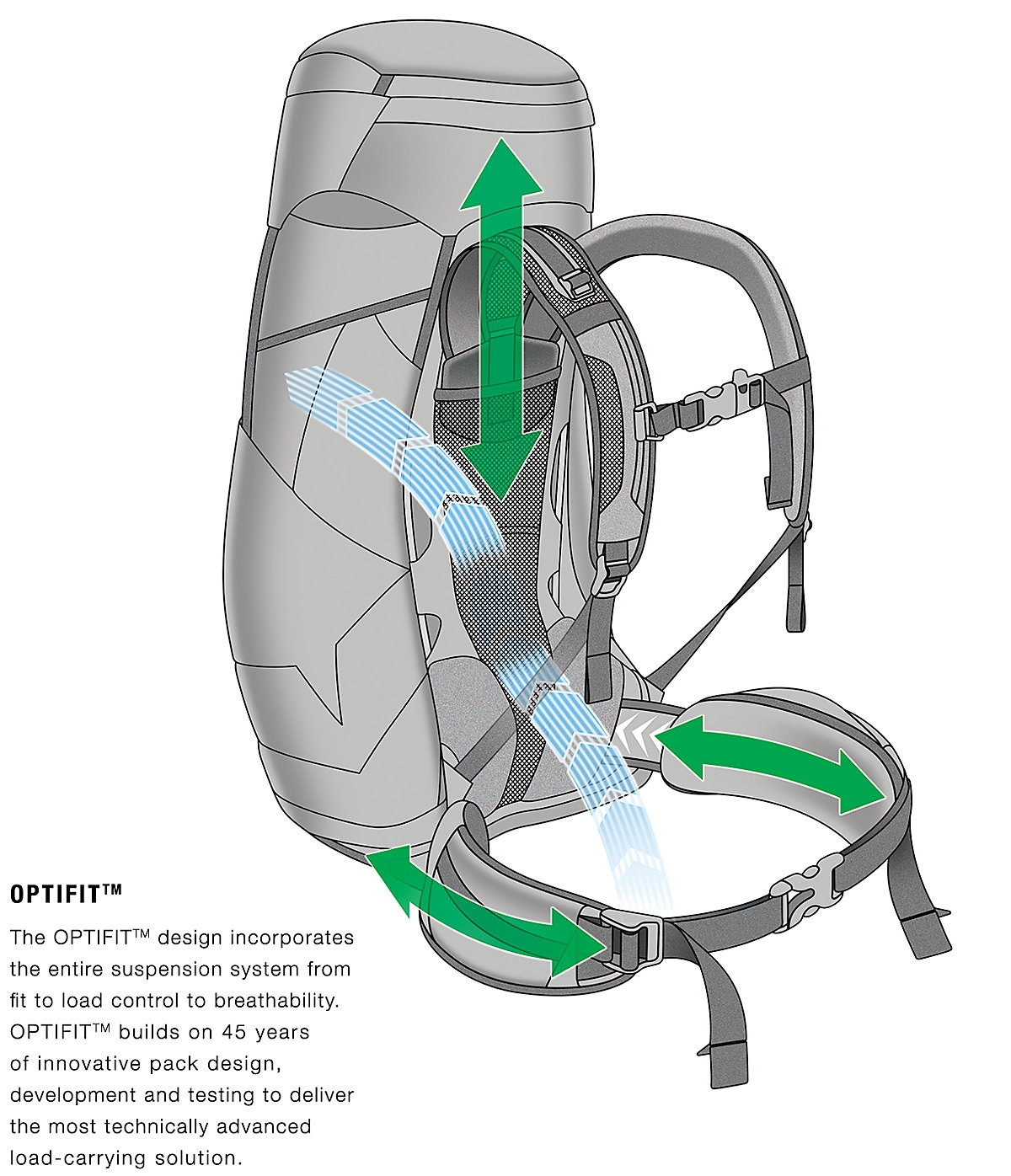 OPTIFIT™

The OPTIFIT™ design incorporates the entire suspension system from fit to load control to breathability. OPTIFIT™ builds on 45 years of innovative pack design, development and testing to deliver the most technically advanced load-carrying solution.