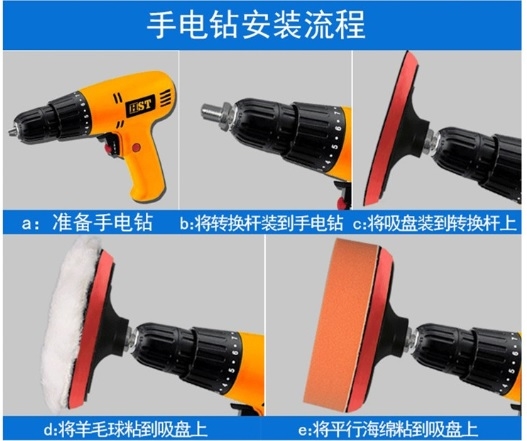 手电钻安装流程

HST

a：准备手电钻

b:将转换杆装到手电钻

c:将吸盘装到转换杆上

d:将羊毛球粘到吸盘上

e:将平行海绵粘到吸盘上