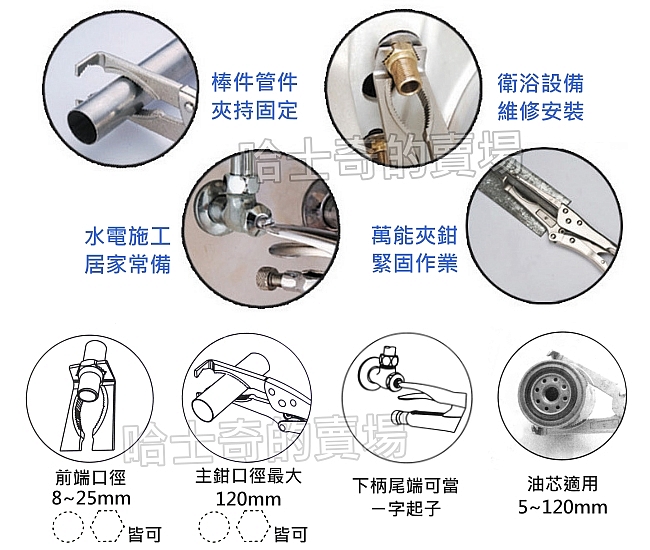 棒件管件
夾持固定

衛浴設備
維修安裝

哈士奇的賣場

水電施工
居家常備

萬能夾鉗
緊固作業

哈士奇的賣場

前端口徑
8~25mm
皆可

主鉗口徑最大
120mm
皆可

下柄尾端可當
一字起子

油芯適用
5~120mm