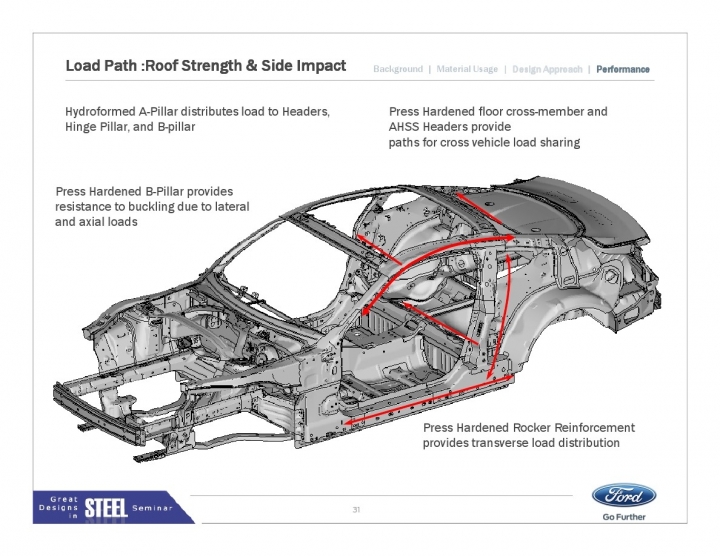 Load Path :Roof Strength & Side Impact

Background | Material Usage | Design Approach | Performance

Hydroformed A-Pillar distributes load to Headers, Hinge Pillar, and B-pillar

Press Hardened floor cross-member and AHSS Headers provide paths for cross vehicle load sharing

Press Hardened B-Pillar provides resistance to buckling due to lateral and axial loads

Press Hardened Rocker Reinforcement provides transverse load distribution

Great Designs in STEEL Seminar

31

Ford

Go Further