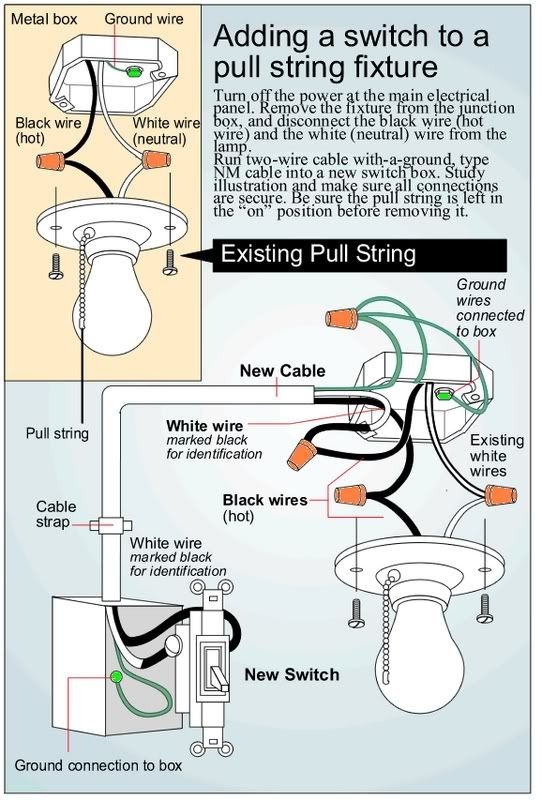 Metal box
Ground wire
Black wire (hot)
White wire (neutral)

Adding a switch to a pull string fixture

Turn off the power at the main electrical panel. Remove the fixture from the junction box, and disconnect the black wire (hot wire) and the white (neutral) wire from the lamp.
Run two-wire cable with-a-ground, type NM cable into a new switch box. Study illustration and make sure all connections are secure. Be sure the pull string is left in the "on" position before removing it.

Existing Pull String

Ground wires connected to box

New Cable

Pull string

White wire
marked black for identification

Existing white wires

Black wires (hot)

Cable strap

White wire
marked black for identification

New Switch

Ground connection to box