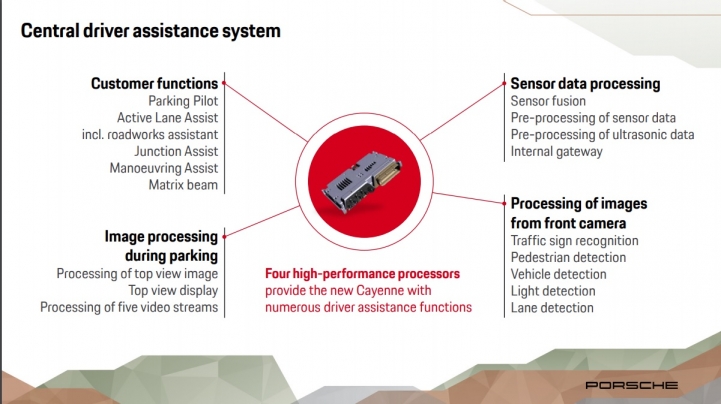 Central driver assistance system

Customer functions
Parking Pilot
Active Lane Assist
incl. roadworks assistant
Junction Assist
Manoeuvring Assist
Matrix beam

Image processing during parking
Processing of top view image
Top view display
Processing of five video streams

Four high-performance processors provide the new Cayenne with numerous driver assistance functions

Sensor data processing
Sensor fusion
Pre-processing of sensor data
Pre-processing of ultrasonic data
Internal gateway

Processing of images from front camera
Traffic sign recognition
Pedestrian detection
Vehicle detection
Light detection
Lane detection

PORSCHE