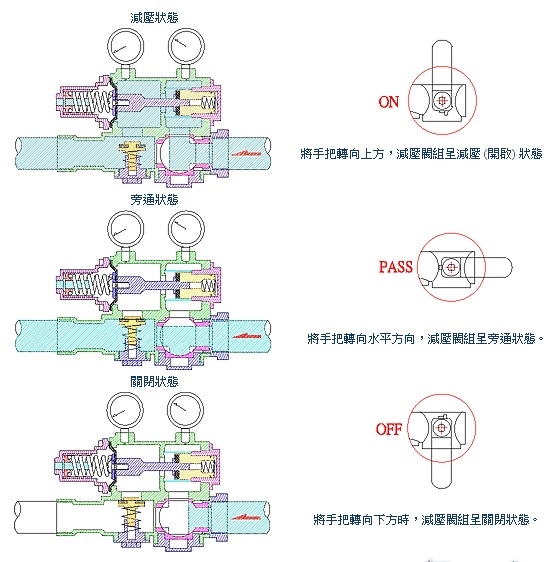 減壓狀態

ON

將手把轉向上方，減壓閥組呈減壓 (開啟) 狀態

旁通狀態

PASS

將手把轉向水平方向，減壓閥組呈旁通狀態。

關閉狀態

OFF

將手把轉向下方時，減壓閥組呈關閉狀態。