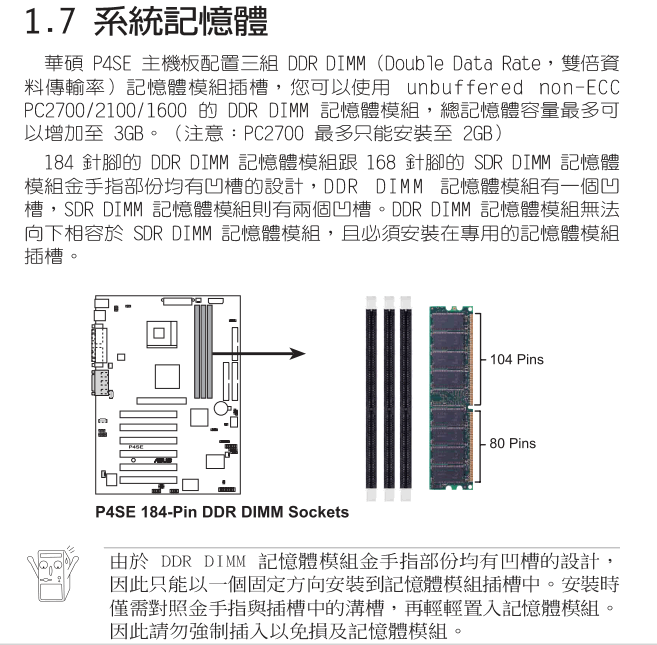 1.7 系統記憶體

華碩 P4SE 主機板配置三組 DDR DIMM（Double Data Rate，雙倍資料傳輸率）記憶體模組插槽，您可以使用 unbuffered non-ECC PC2700/2100/1600 的 DDR DIMM 記憶體模組，總記憶體容量最多可以增加至 3GB。（注意：PC2700 最多只能安裝至 2GB）

184 針腳的 DDR DIMM 記憶體模組跟 168 針腳的 SDR DIMM 記憶體模組金手指部份均有凹槽的設計，DDR DIMM 記憶體模組有一個凹槽，SDR DIMM 記憶體模組則有兩個凹槽。DDR DIMM 記憶體模組無法向下相容於 SDR DIMM 記憶體模組，且必須安裝在專用的記憶體模組插槽。

P4SE

104 Pins

80 Pins

P4SE 184-Pin DDR DIMM Sockets

由於 DDR DIMM 記憶體模組金手指部份均有凹槽的設計，因此只能以一個固定方向安裝到記憶體模組插槽中。安裝時僅需對照金手指與插槽中的溝槽，再輕輕置入記憶體模組。因此請勿強制插入以免損及記憶體模組。