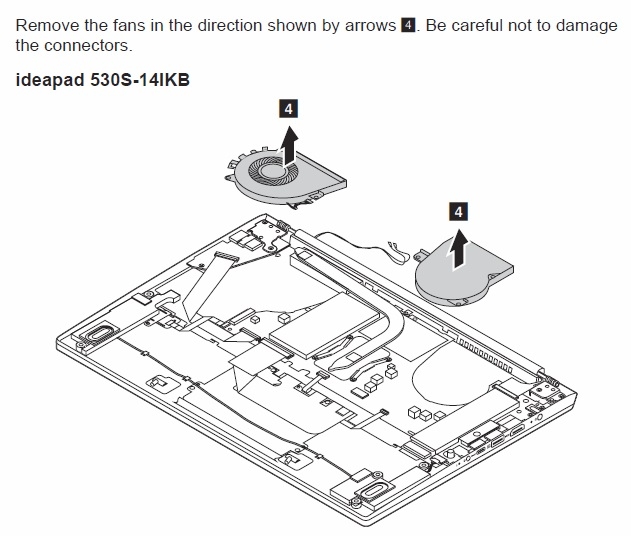 Remove the fans in the direction shown by arrows 4. Be careful not to damage the connectors.

ideapad 530S-14IKB

4

4