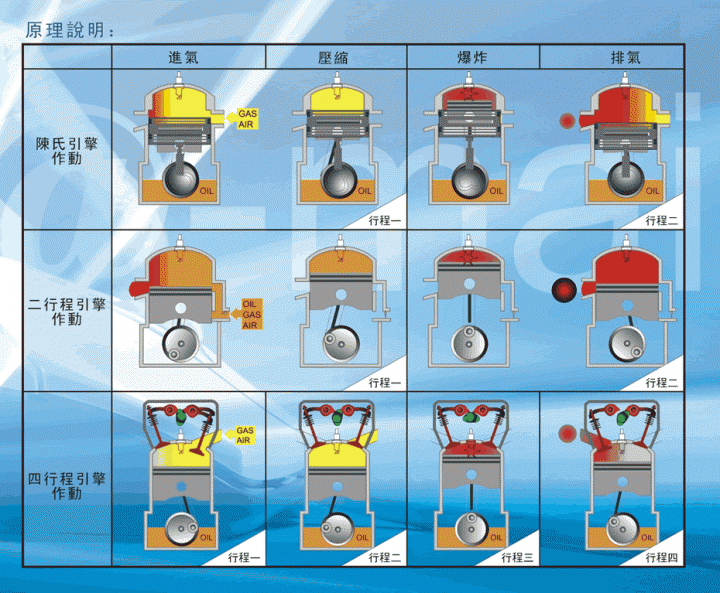 原理說明：

|  | 進氣 | 壓縮 | 爆炸 | 排氣 |
|---|---|---|---|---|
| 陳氏引擎作動 | GAS AIR OIL | OIL 行程一 | OIL | OIL 行程二 |
| 二行程引擎作動 | OIL GAS AIR | 行程一 |  | 行程二 |
| 四行程引擎作動 | GAS AIR OIL 行程一 | OIL 行程二 | OIL 行程三 | OIL 行程四 |