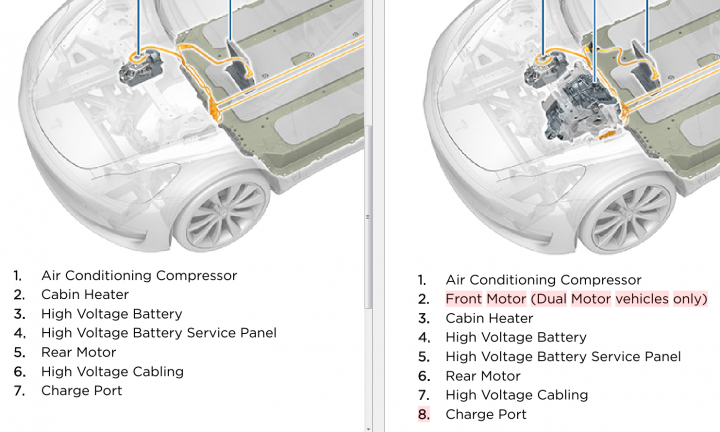 1. Air Conditioning Compressor
2. Cabin Heater
3. High Voltage Battery
4. High Voltage Battery Service Panel
5. Rear Motor
6. High Voltage Cabling
7. Charge Port

1. Air Conditioning Compressor
2. Front Motor (Dual Motor vehicles only)
3. Cabin Heater
4. High Voltage Battery
5. High Voltage Battery Service Panel
6. Rear Motor
7. High Voltage Cabling
8. Charge Port