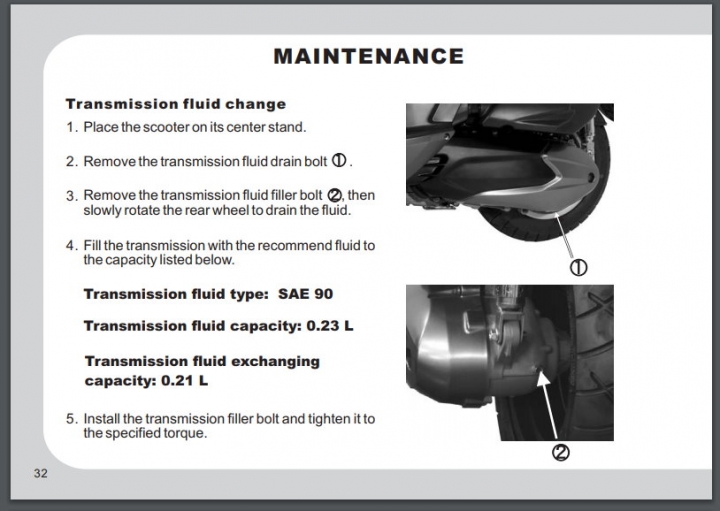 MAINTENANCE

Transmission fluid change

1. Place the scooter on its center stand.

2. Remove the transmission fluid drain bolt ①.

3. Remove the transmission fluid filler bolt ②, then slowly rotate the rear wheel to drain the fluid.

4. Fill the transmission with the recommend fluid to the capacity listed below.

Transmission fluid type: SAE 90

Transmission fluid capacity: 0.23 L

Transmission fluid exchanging capacity: 0.21 L

5. Install the transmission filler bolt and tighten it to the specified torque.

①

②

32