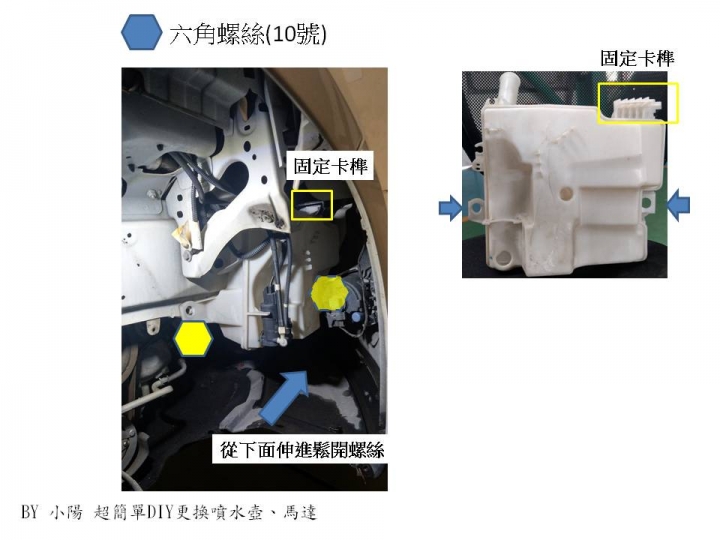 六角螺絲(10號)

固定卡榫

固定卡榫

從下面伸進鬆開螺絲

BY 小陽 超簡單DIY更換噴水壺、馬達