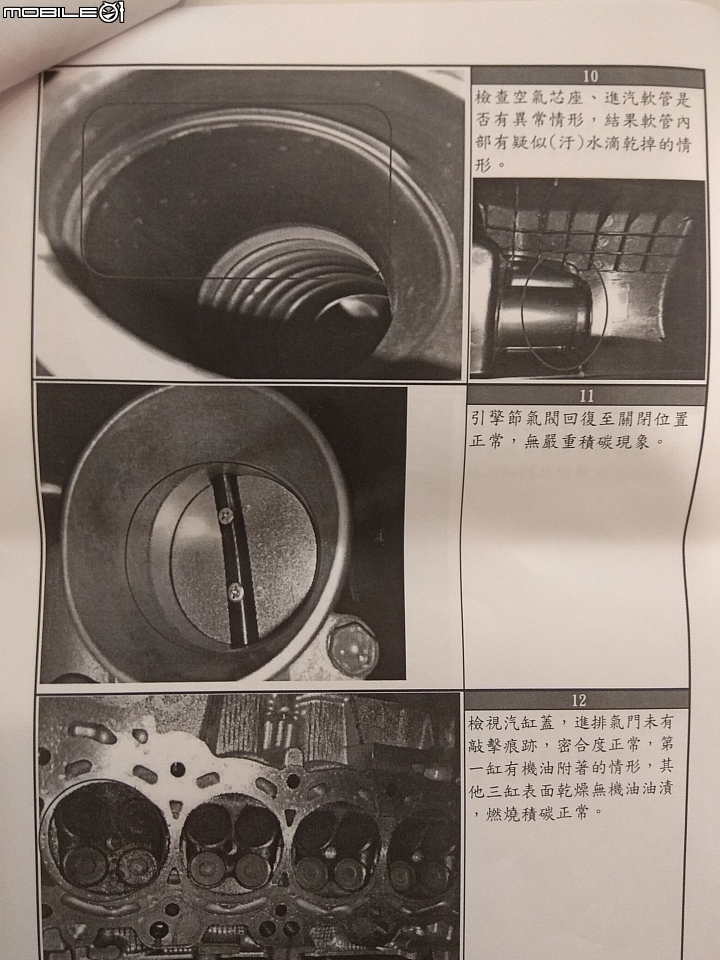 MOBILE01

10

檢查空氣芯座、進汽軟管是否有異常情形，結果軟管內部有疑似(汙)水滴乾掉的情形。

11

引擎節氣閥回復至關閉位置正常，無嚴重積碳現象。

12

檢視汽缸蓋，進排氣門未有敲擊痕跡，密合度正常，第一缸有機油附著的情形，其他三缸表面乾燥無機油油漬，燃燒積碳正常。