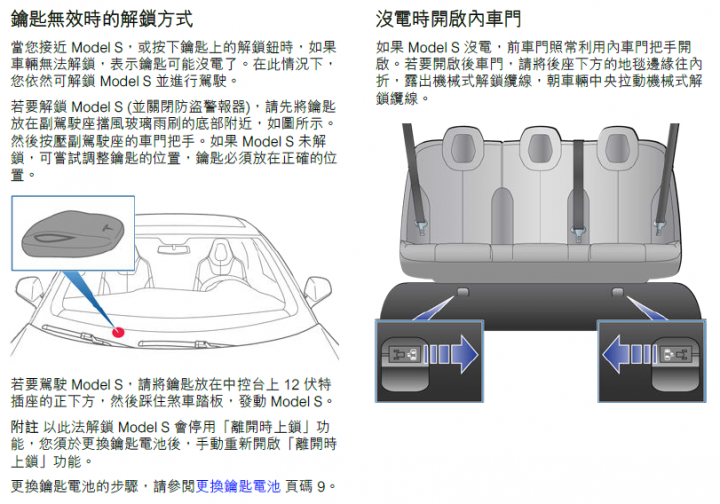 鑰匙無效時的解鎖方式

當您接近 Model S，或按下鑰匙上的解鎖鈕時，如果車輛無法解鎖，表示鑰匙可能沒電了。在此情況下，您依然可解鎖 Model S 並進行駕駛。

若要解鎖 Model S (並關閉防盜警報器)，請先將鑰匙放在副駕駛座擋風玻璃雨刷的底部附近，如圖所示。然後按壓副駕駛座的車門把手。如果 Model S 未解鎖，可嘗試調整鑰匙的位置，鑰匙必須放在正確的位置。

若要駕駛 Model S，請將鑰匙放在中控台上 12 伏特插座的正下方，然後踩住煞車踏板，發動 Model S。

附註 以此法解鎖 Model S 會停用「離開時上鎖」功能，您須於更換鑰匙電池後，手動重新開啟「離開時上鎖」功能。

更換鑰匙電池的步驟，請參閱更換鑰匙電池 頁碼 9。

沒電時開啟內車門

如果 Model S 沒電，前車門照常利用內車門把手開啟。若要開啟後車門，請將後座下方的地毯邊緣往內折，露出機械式解鎖纜線，朝車輛中央拉動機械式解鎖纜線。