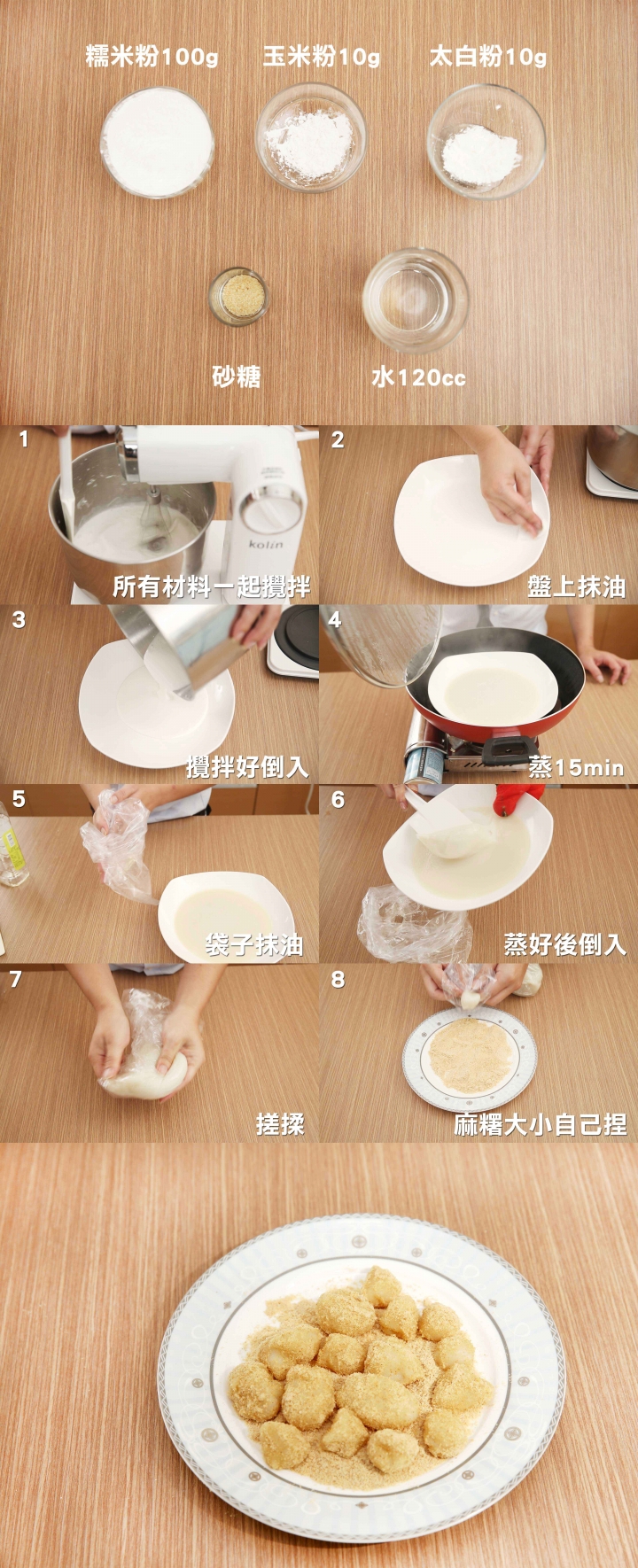 糯米粉100g
玉米粉10g
太白粉10g
砂糖
水120cc

1
kolin
所有材料一起攪拌

2
盤上抹油

3
攪拌好倒入

4
蒸15min

5
袋子抹油

6
蒸好後倒入

7
搓揉

8
麻糬大小自己捏