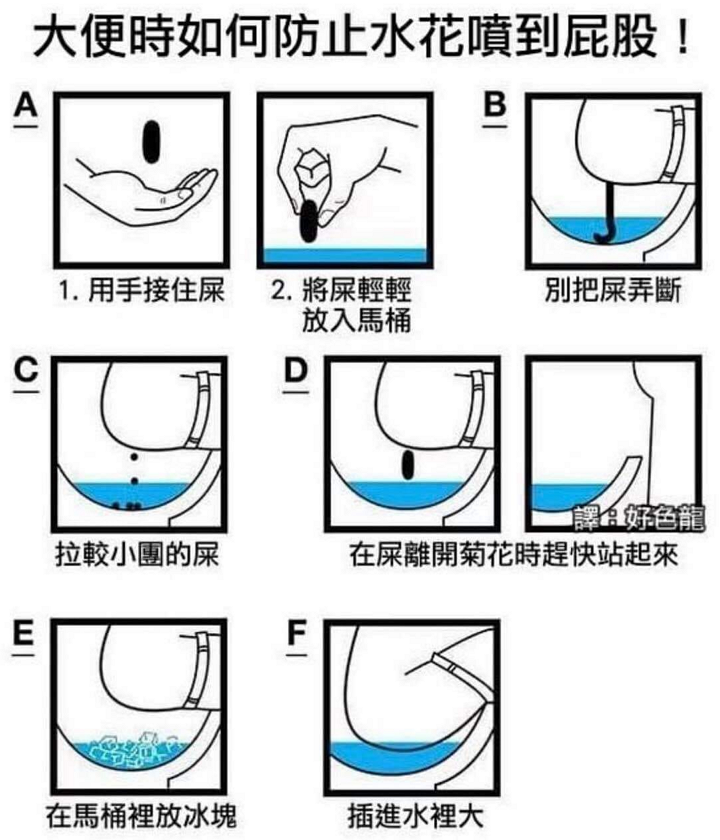 大便時如何防止水花噴到屁股！

A

1. 用手接住屎

2. 將屎輕輕放入馬桶

B

別把屎弄斷

C

拉較小團的屎

D

譯：好色龍

在屎離開菊花時趕快站起來

E

在馬桶裡放冰塊

F

插進水裡大