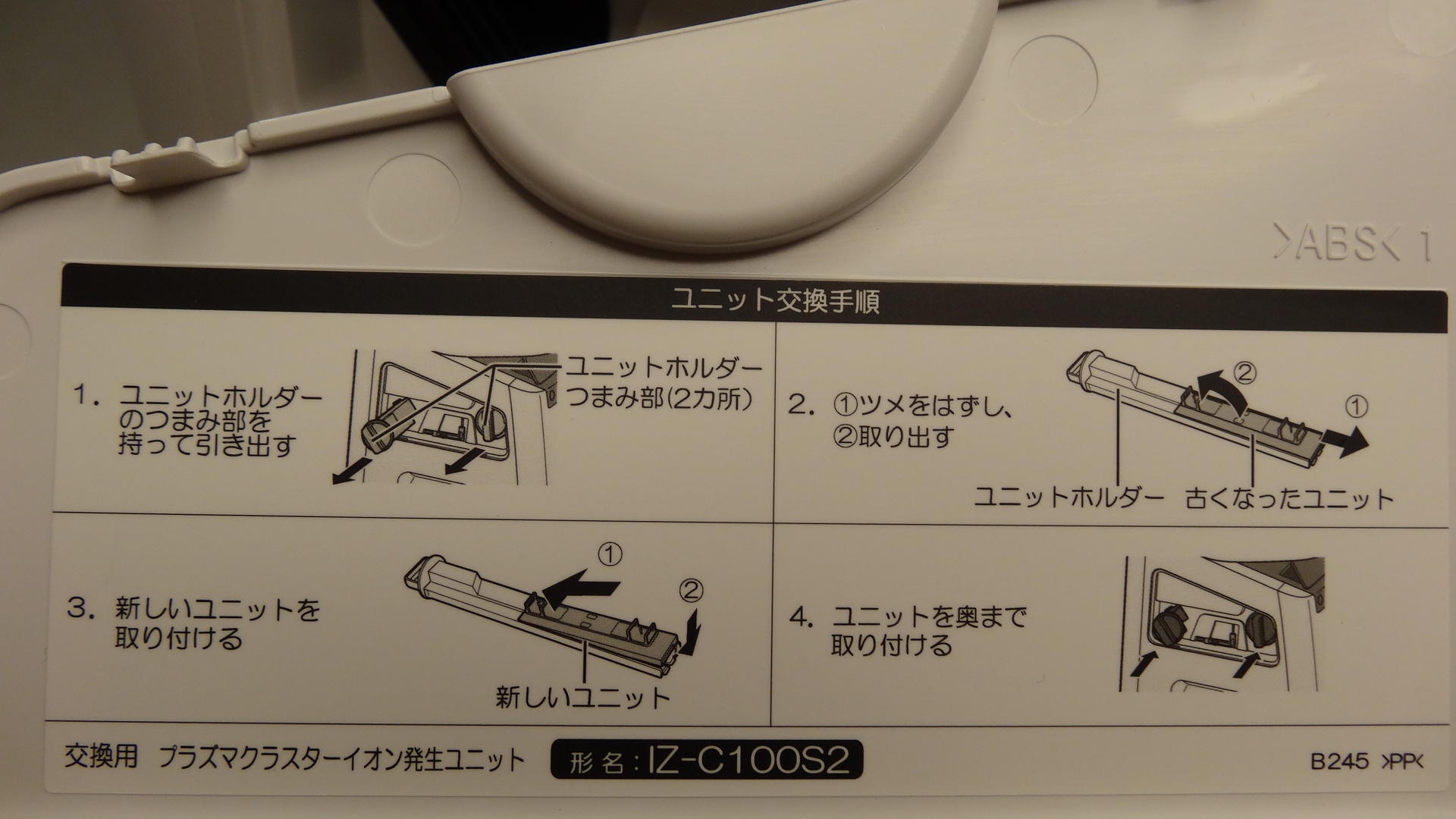 >ABS< 1

ユニット交換手順

1. ユニットホルダーのつまみ部を持って引き出す

ユニットホルダーつまみ部(2カ所)

2. ①ツメをはずし、②取り出す

②
①

ユニットホルダー
古くなったユニット

3. 新しいユニットを取り付ける

①
②

新しいユニット

4. ユニットを奥まで取り付ける

交換用 プラズマクラスターイオン発生ユニット 形名:IZ-C100S2

B245 >PP<