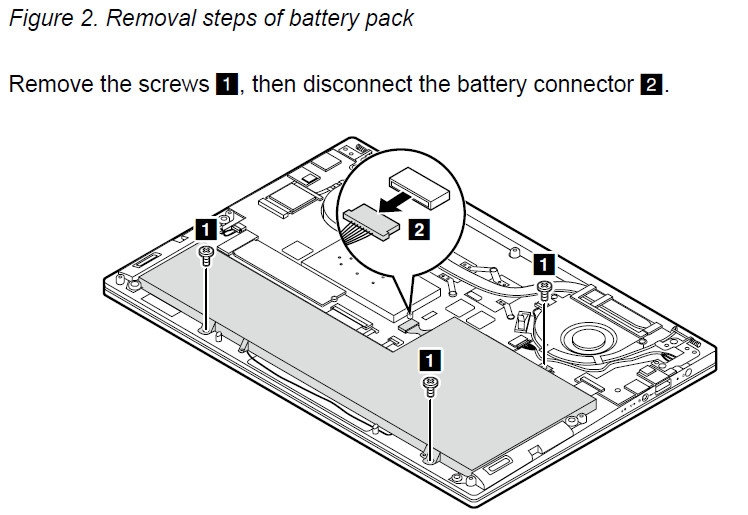 Figure 2. Removal steps of battery pack

Remove the screws 1, then disconnect the battery connector 2.

1
2
1
1